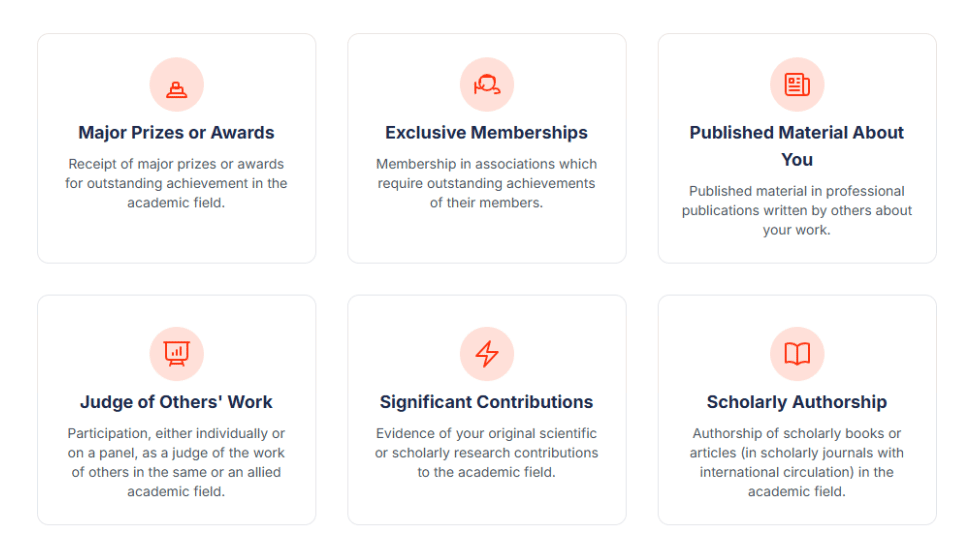 Major Prizes or Awards

Receipt of major prizes or awards for outstanding achievement in the academic field.

Exclusive Memberships

Membership in associations which require outstanding achievements of their members.

Published Material About You

Published material in professional publications written by others about your work.

Judge of Others' Work

Participation, either individually or on a panel, as a judge of the work of others in the same or an allied academic field.

Significant Contributions

Evidence of your original scientific or scholarly research contributions to the academic field.

Scholarly Authorship

Authorship of scholarly books or articles (in scholarly journals with international circulation) in the academic field.