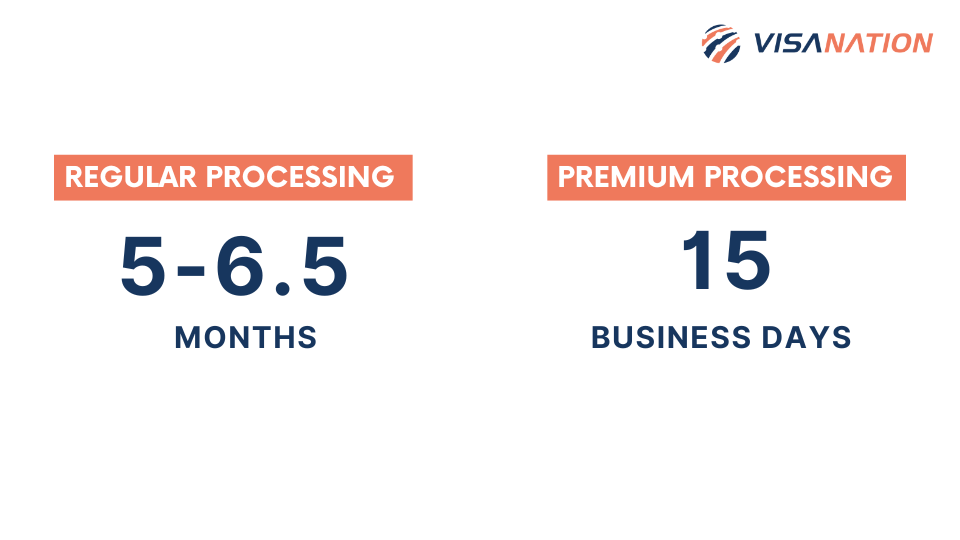 VISANATION

REGULAR PROCESSING

5-6.5

MONTHS

PREMIUM PROCESSING

15

BUSINESS DAYS