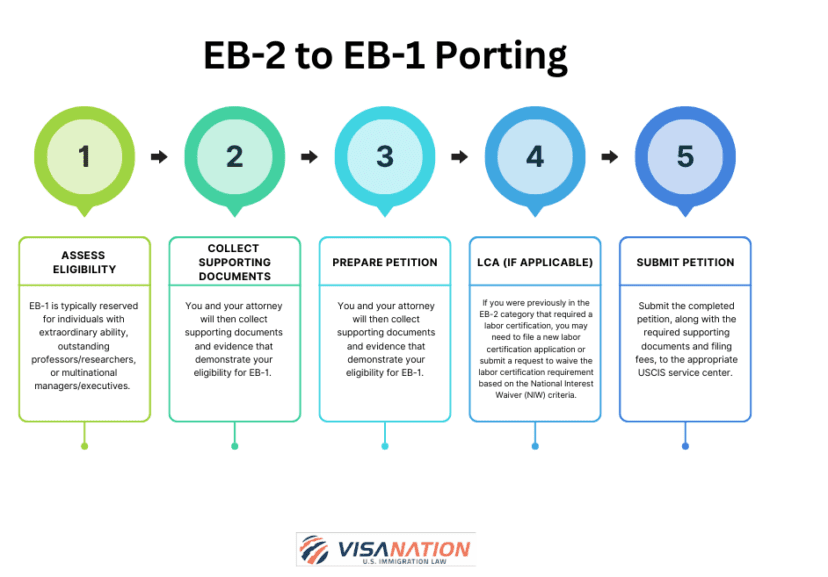 EB-2 to EB-1 Porting

1

2

3

4

5

ASSESS ELIGIBILITY

EB-1 is typically reserved for individuals with extraordinary ability, outstanding professors/researchers, or multinational managers/executives.

COLLECT SUPPORTING DOCUMENTS

You and your attorney will then collect supporting documents and evidence that demonstrate your eligibility for EB-1.

PREPARE PETITION

You and your attorney will then collect supporting documents and evidence that demonstrate your eligibility for EB-1.

LCA (IF APPLICABLE)

If you were previously in the EB-2 category that required a labor certification, you may need to file a new labor certification application or submit a request to waive the labor certification requirement based on the National Interest Waiver (NIW) criteria.

SUBMIT PETITION

Submit the completed petition, along with the required supporting documents and filing fees, to the appropriate USCIS service center.

VISANATION
U.S. IMMIGRATION LAW