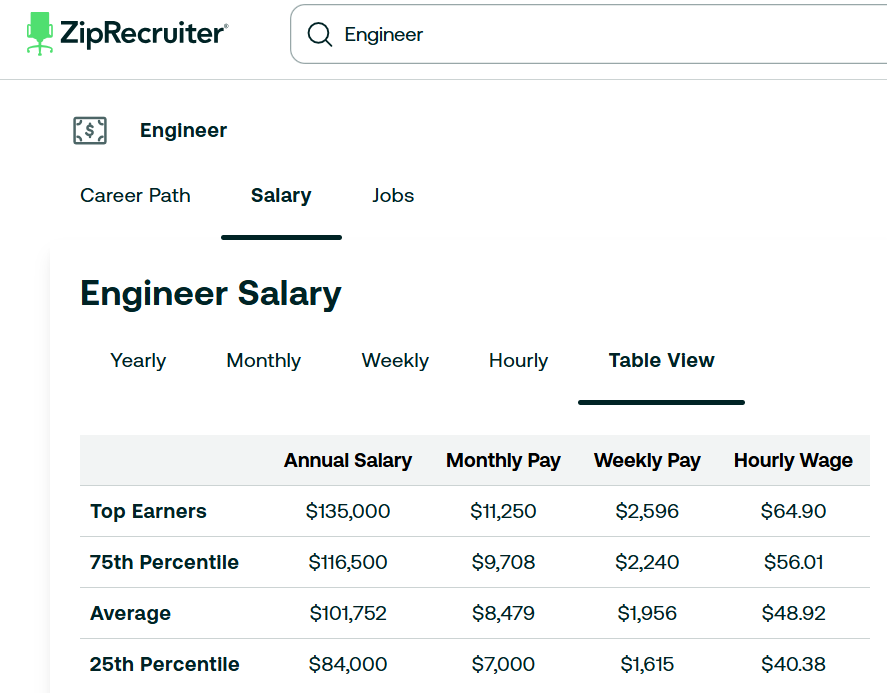 ZipRecruiter®

Engineer

Engineer

Career Path Salary Jobs

Engineer Salary

Yearly Monthly Weekly Hourly Table View

| | Annual Salary | Monthly Pay | Weekly Pay | Hourly Wage |
|---|---|---|---|---|
| Top Earners | \$135,000 | \$11,250 | \$2,596 | \$64.90 |
| 75th Percentile | \$116,500 | \$9,708 | \$2,240 | \$56.01 |
| Average | \$101,752 | \$8,479 | \$1,956 | \$48.92 |
| 25th Percentile | \$84,000 | \$7,000 | \$1,615 | \$40.38 |