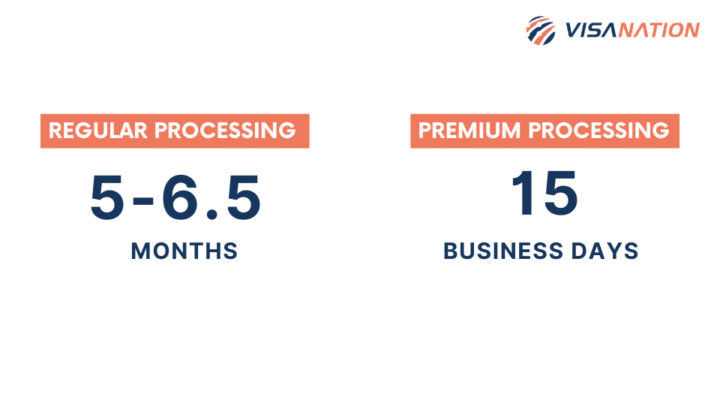 VISANATION

REGULAR PROCESSING

5-6.5

MONTHS

PREMIUM PROCESSING

15

BUSINESS DAYS