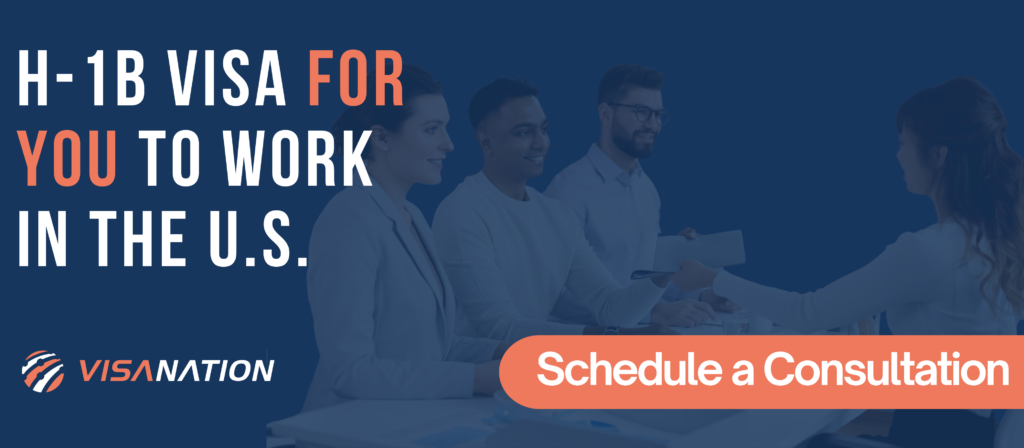 H-1B VISA FOR YOU TO WORK IN THE U.S.

VISANATION

Schedule a Consultation